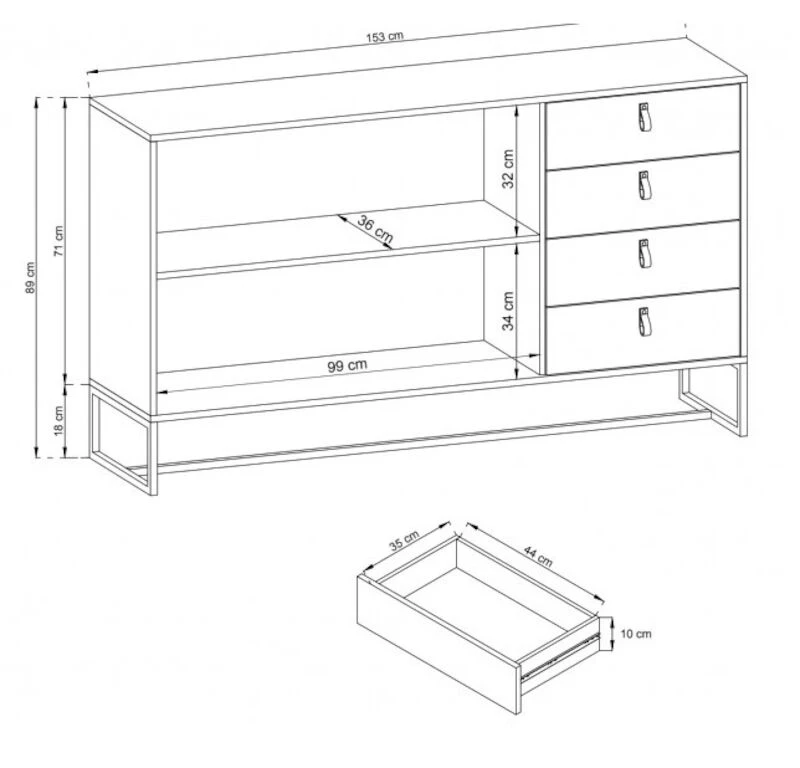 153 cm

89 cm

71 cm

18 cm

32 cm

36 cm

34 cm

99 cm

35 cm

44 cm

10 cm